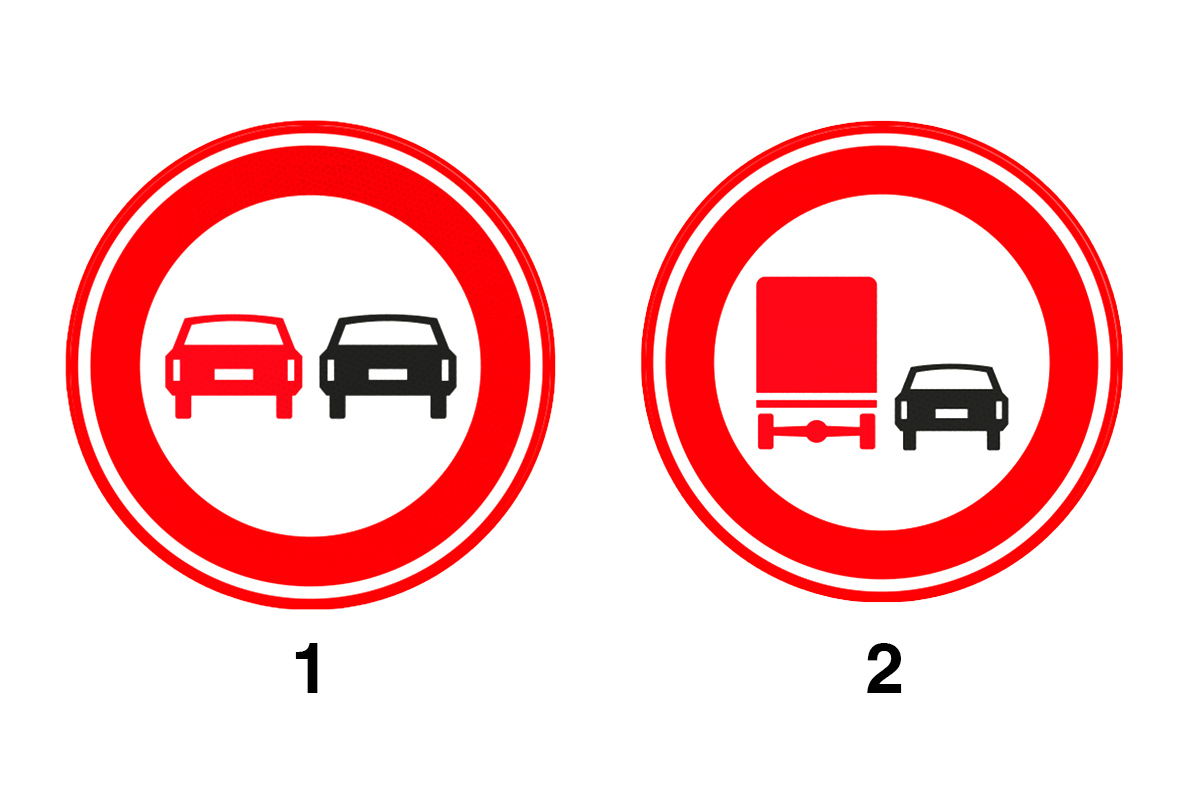 1

2